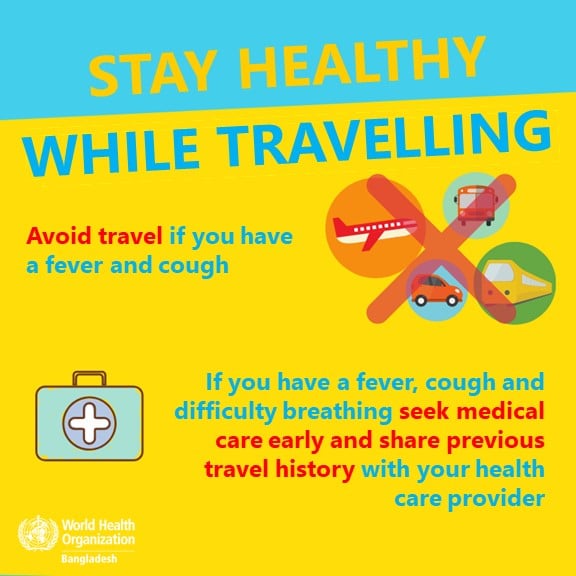 STAY HEALTHY
WHILE TRAVELLING

Avoid travel if you have a fever and cough

If you have a fever, cough and difficulty breathing seek medical care early and share previous travel history with your health care provider

World Health Organization
Bangladesh