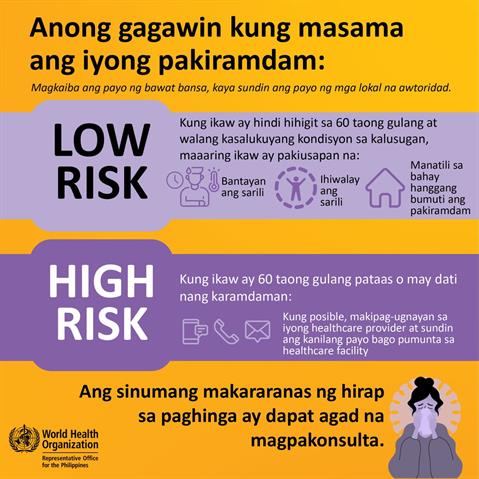 Anong gagawin kung masama ang iyong pakiramdam:

Magkaiba ang payo ng bawat bansa, kaya sundin ang payo ng mga lokal na awtoridad.

LOW RISK

Kung ikaw ay hindi hihigit sa 60 taong gulang at walang kasalukuyang kondisyon sa kalusugan, maaaring ikaw ay pakiusapan na:

Bantayan ang sarili

Ihiwalay ang sarili

Manatili sa bahay hanggang bumuti ang pakiramdam

HIGH RISK

Kung ikaw ay 60 taong gulang pataas o may dati nang karamdaman:

Kung posible, makipag-ugnayan sa iyong healthcare provider at sundin ang kanilang payo bago pumunta sa healthcare facility

Ang sinumang makararanas ng hirap sa paghinga ay dapat agad na magpakonsulta.

World Health Organization
Representative Office for the Philippines